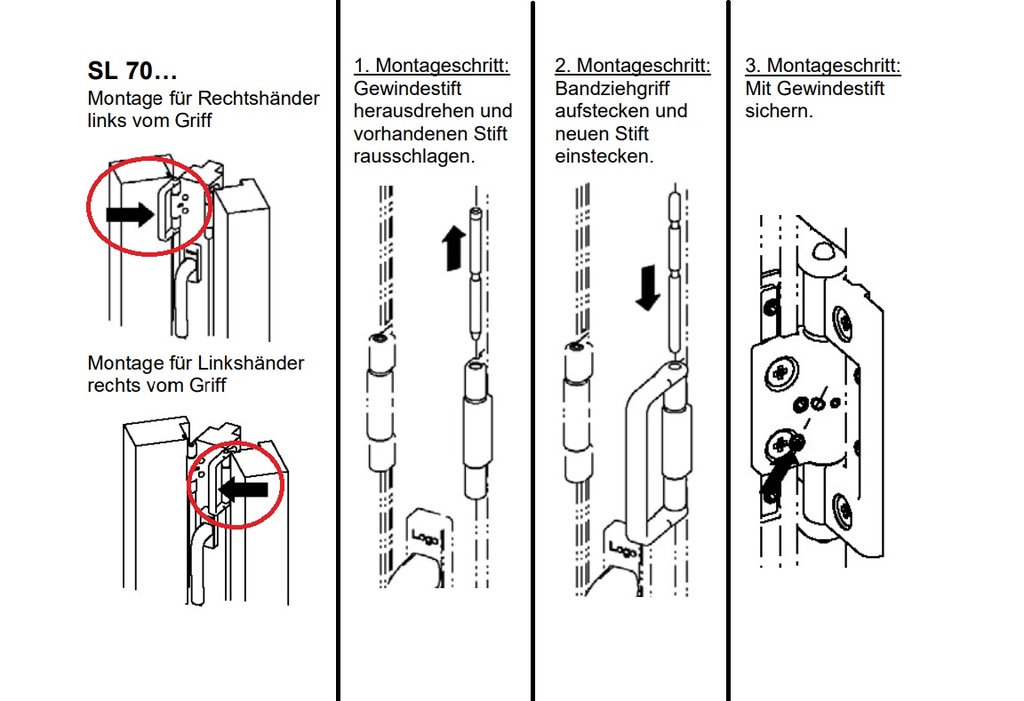 SL 70…
Montage für Rechtshänder links vom Griff

Montage für Linkshänder rechts vom Griff

1. Montageschritt:
Gewindestift herausdrehen und vorhandenen Stift rausschlagen.

Logo

2. Montageschritt:
Bandziehgriff aufstecken und neuen Stift einstecken.

Logo

3. Montageschritt:
Mit Gewindestift sichern.